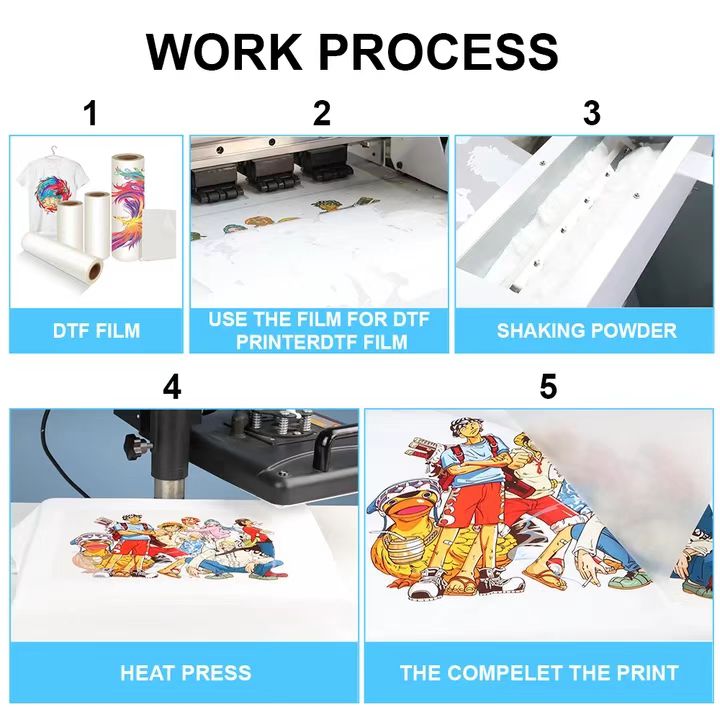 WORK PROCESS

1

DTF FILM

2

USE THE FILM FOR DTF PRINTERDTF FILM

3

SHAKING POWDER

4

HEAT PRESS

5

THE COMPELET THE PRINT